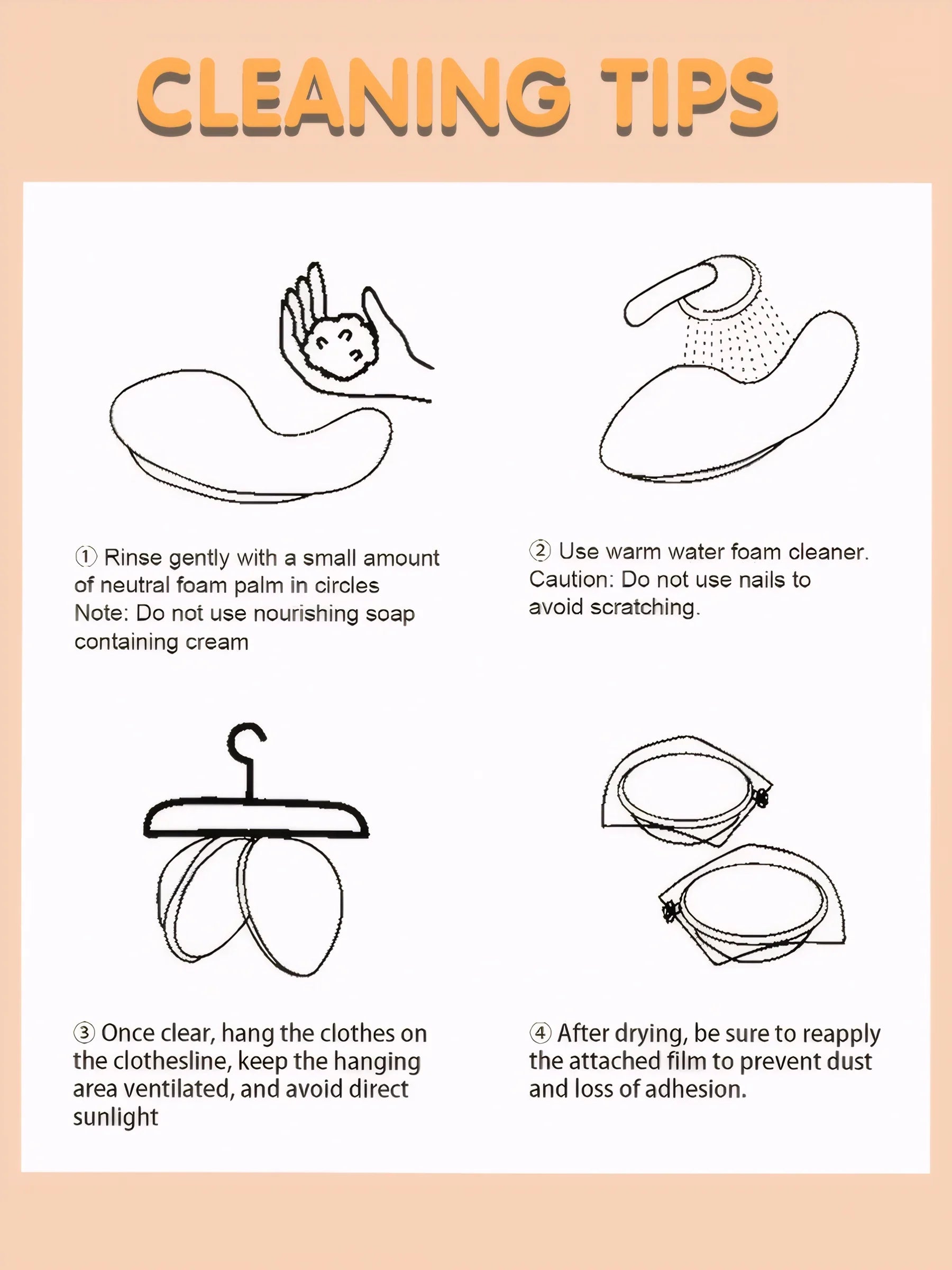 CLEANING TIPS

① Rinse gently with a small amount of neutral foam palm in circles
Note: Do not use nourishing soap containing cream

② Use warm water foam cleaner.
Caution: Do not use nails to avoid scratching.

③ Once clear, hang the clothes on the clothesline, keep the hanging area ventilated, and avoid direct sunlight

④ After drying, be sure to reapply the attached film to prevent dust and loss of adhesion.