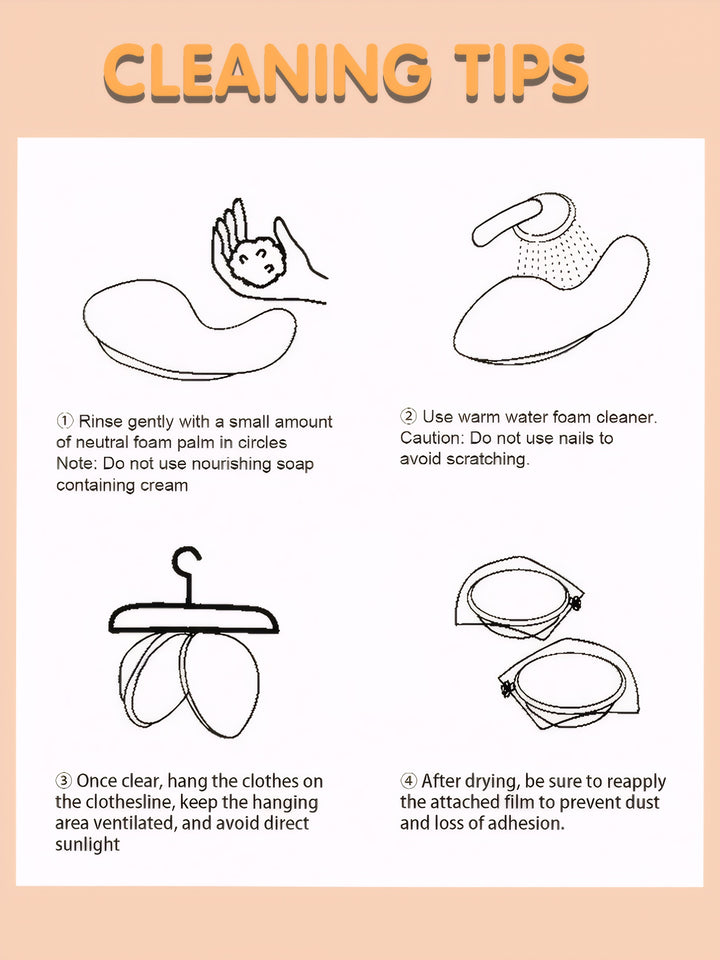 CLEANING TIPS

① Rinse gently with a small amount of neutral foam palm in circles
Note: Do not use nourishing soap containing cream

② Use warm water foam cleaner.
Caution: Do not use nails to avoid scratching.

③ Once clear, hang the clothes on the clothesline, keep the hanging area ventilated, and avoid direct sunlight

④ After drying, be sure to reapply the attached film to prevent dust and loss of adhesion.