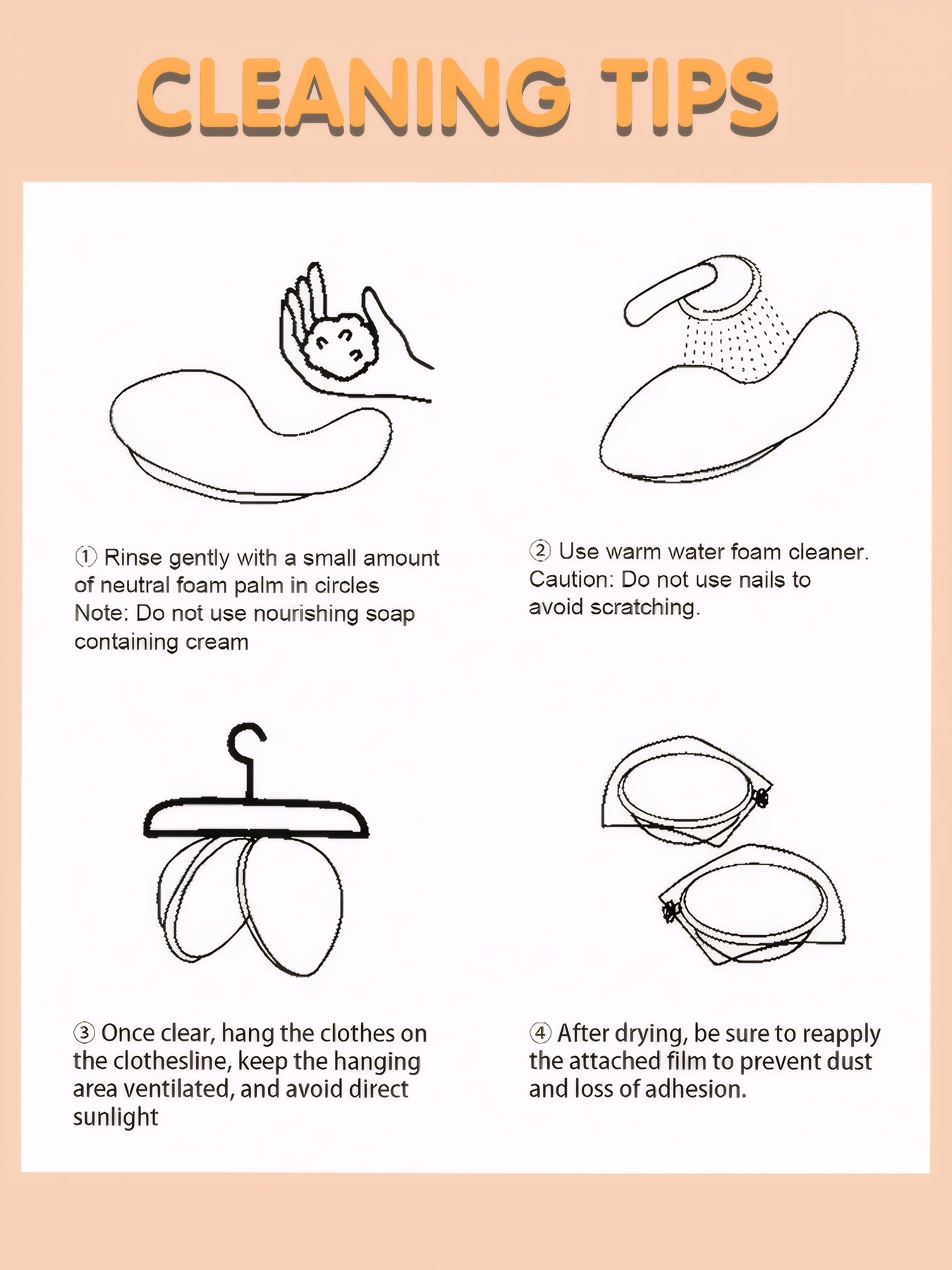 CLEANING TIPS

① Rinse gently with a small amount of neutral foam palm in circles
Note: Do not use nourishing soap containing cream

② Use warm water foam cleaner.
Caution: Do not use nails to avoid scratching.

③ Once clear, hang the clothes on the clothesline, keep the hanging area ventilated, and avoid direct sunlight

④ After drying, be sure to reapply the attached film to prevent dust and loss of adhesion.